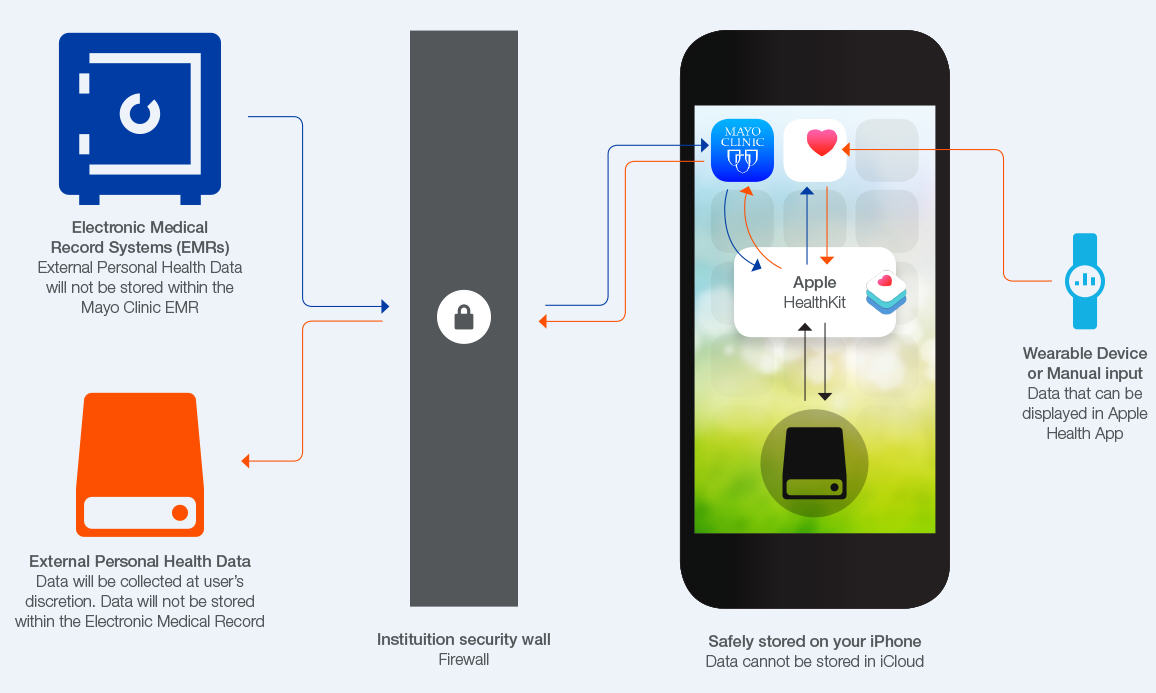 Electronic Medical Record Systems (EMRs)
External Personal Health Data will not be stored within the Mayo Clinic EMR

External Personal Health Data
Data will be collected at user's discretion. Data will not be stored within the Electronic Medical Record

Instituition security wall
Firewall

MAYO CLINIC

Apple
HealthKit

Safely stored on your iPhone
Data cannot be stored in iCloud

Wearable Device or Manual input
Data that can be displayed in Apple Health App